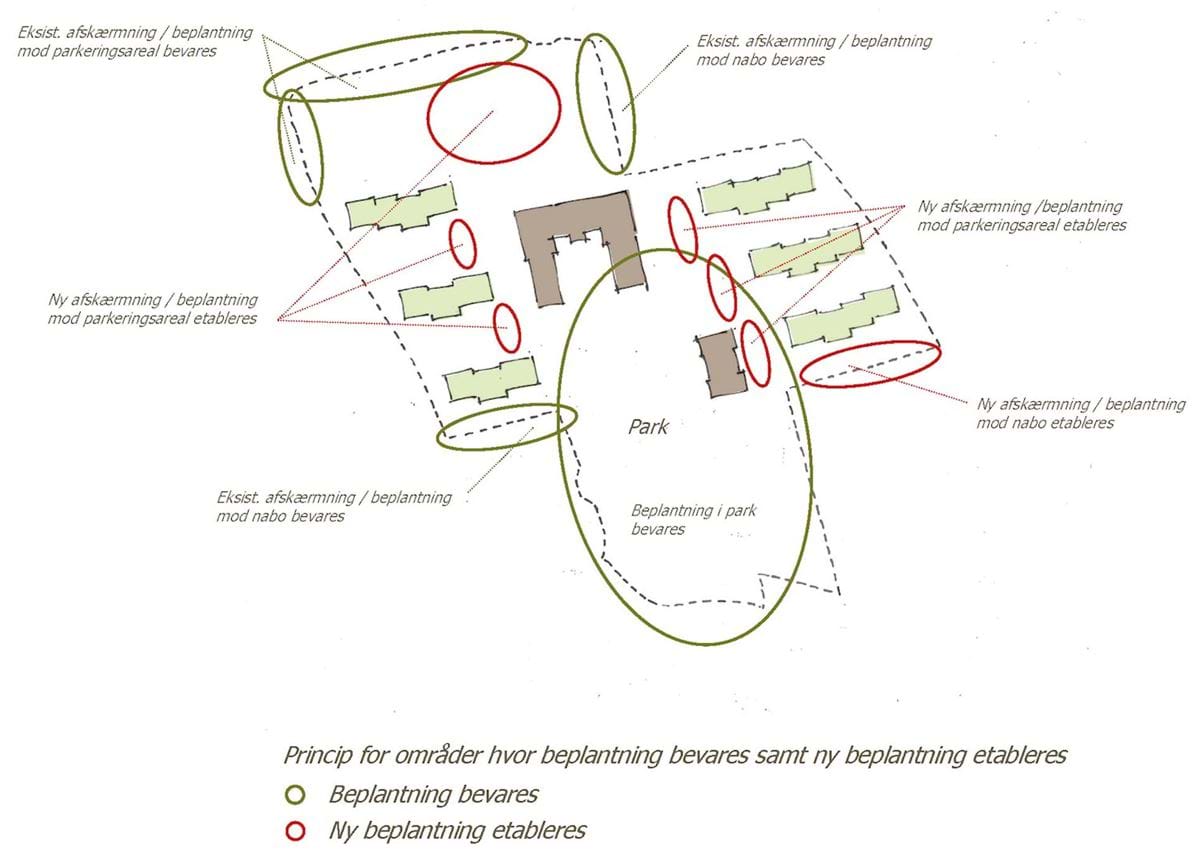 Eksist. afskærmning / beplantning mod parkeringsareal bevares

Eksist. afskærmning / beplantning mod nabo bevares

Ny afskærmning /beplantning mod parkeringsareal etableres

Ny afskærmning / beplantning mod parkeringsareal etableres

Ny afskærmning / beplantning mod nabo etableres

Park

Eksist. afskærmning / beplantning mod nabo bevares

Beplantning i park bevares

Princip for områder hvor beplantning bevares samt ny beplantning etableres
Beplantning bevares
Ny beplantning etableres