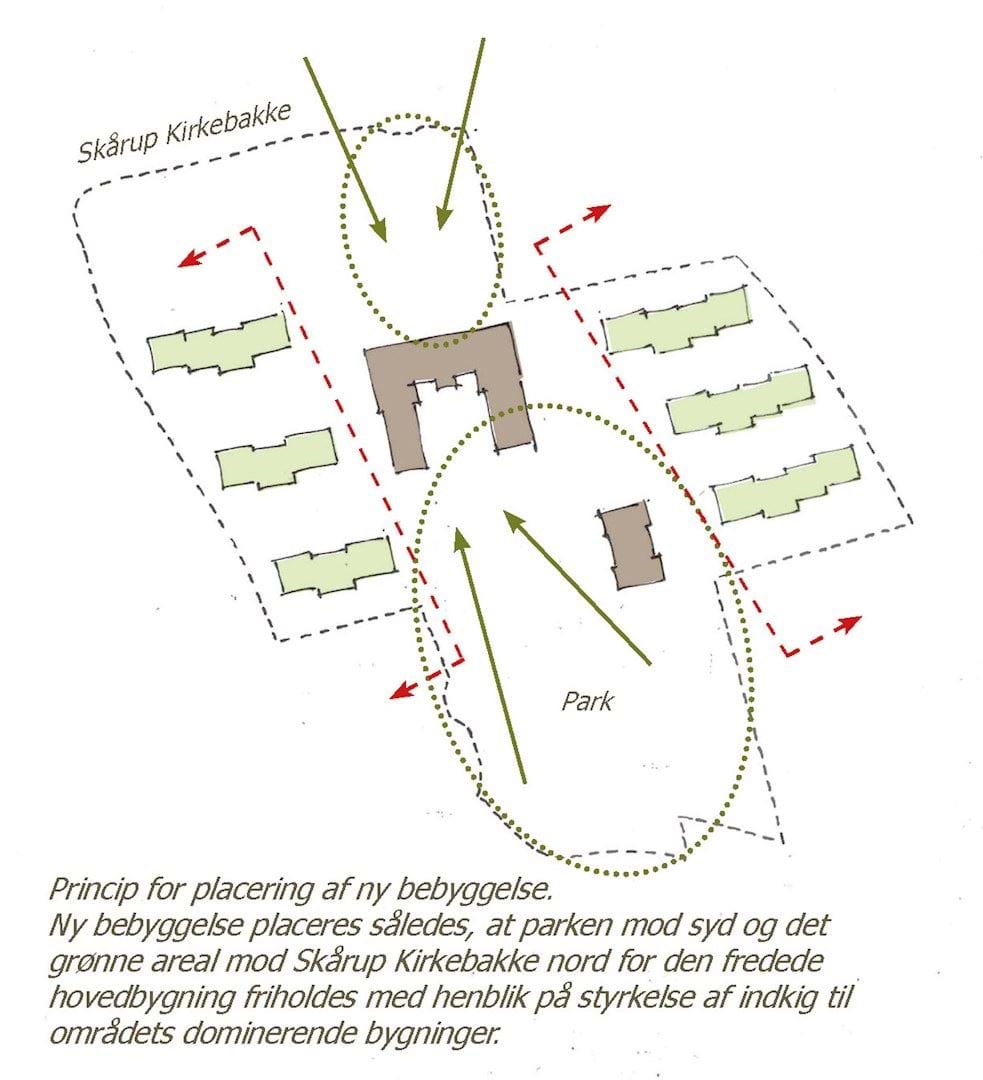 Skårup Kirkebakke

Park

Princip for placering af ny bebyggelse.
Ny bebyggelse placeres således, at parken mod syd og det grønne areal mod Skårup Kirkebakke nord for den fredede hovedbygning friholdes med henblik på styrkelse af indkig til områdets dominerende bygninger.