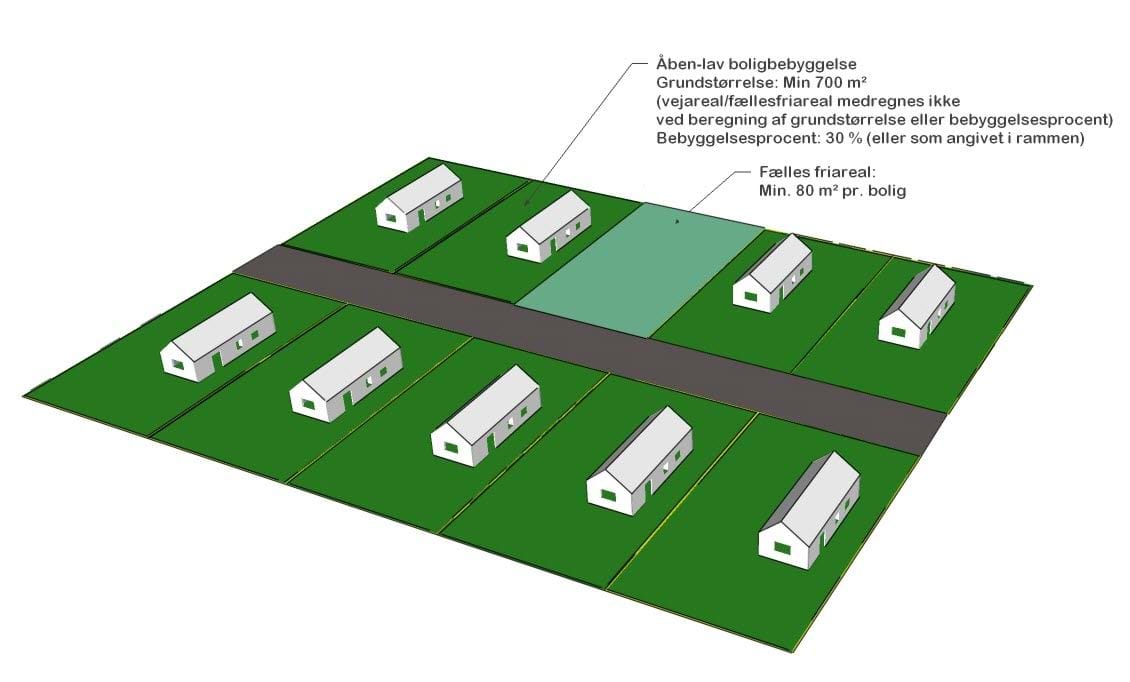 Åben-lav boligbebyggelse
Grundstørrelse: Min 700 m²
(vejareal/fællesfriareal medregnes ikke ved beregning af grundstørrelse eller bebyggelsesprocent)
Bebyggelsesprocent: 30 % (eller som angivet i rammen)

Fælles friareal:
Min. 80 m² pr. bolig